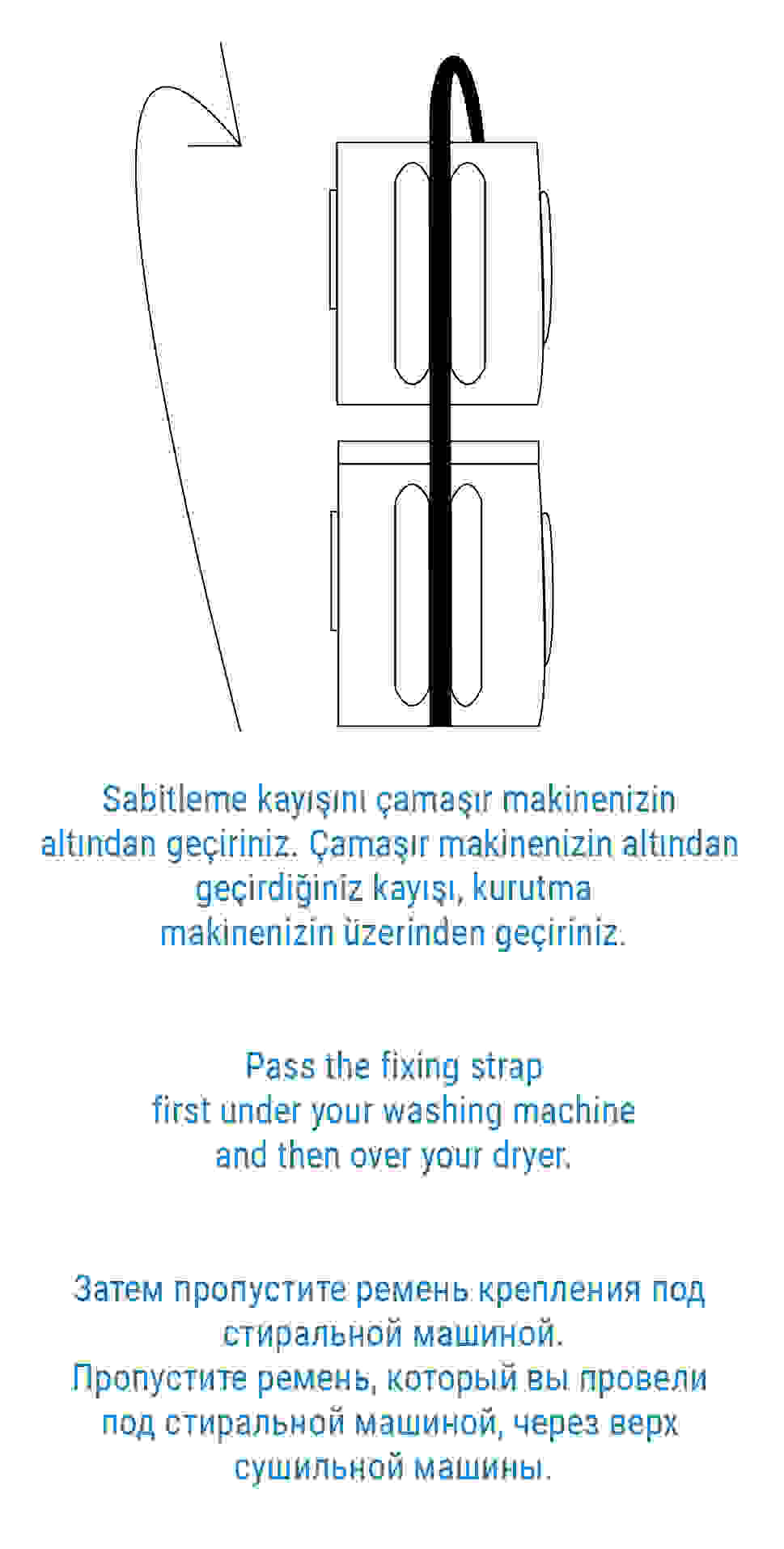 Sabitleme kayışını çamaşır makinenizin altından geçiriniz. Çamaşır makinenizin altından geçirdiğiniz kayışı, kurutma makinenizin üzerinden geçiriniz.

Pass the fixing strap first under your washing machine and then over your dryer.

Затем пропустите ремень крепления под стиральной машиной.
Пропустите ремень, который вы провели под стиральной машиной, через верх сушильной машины.